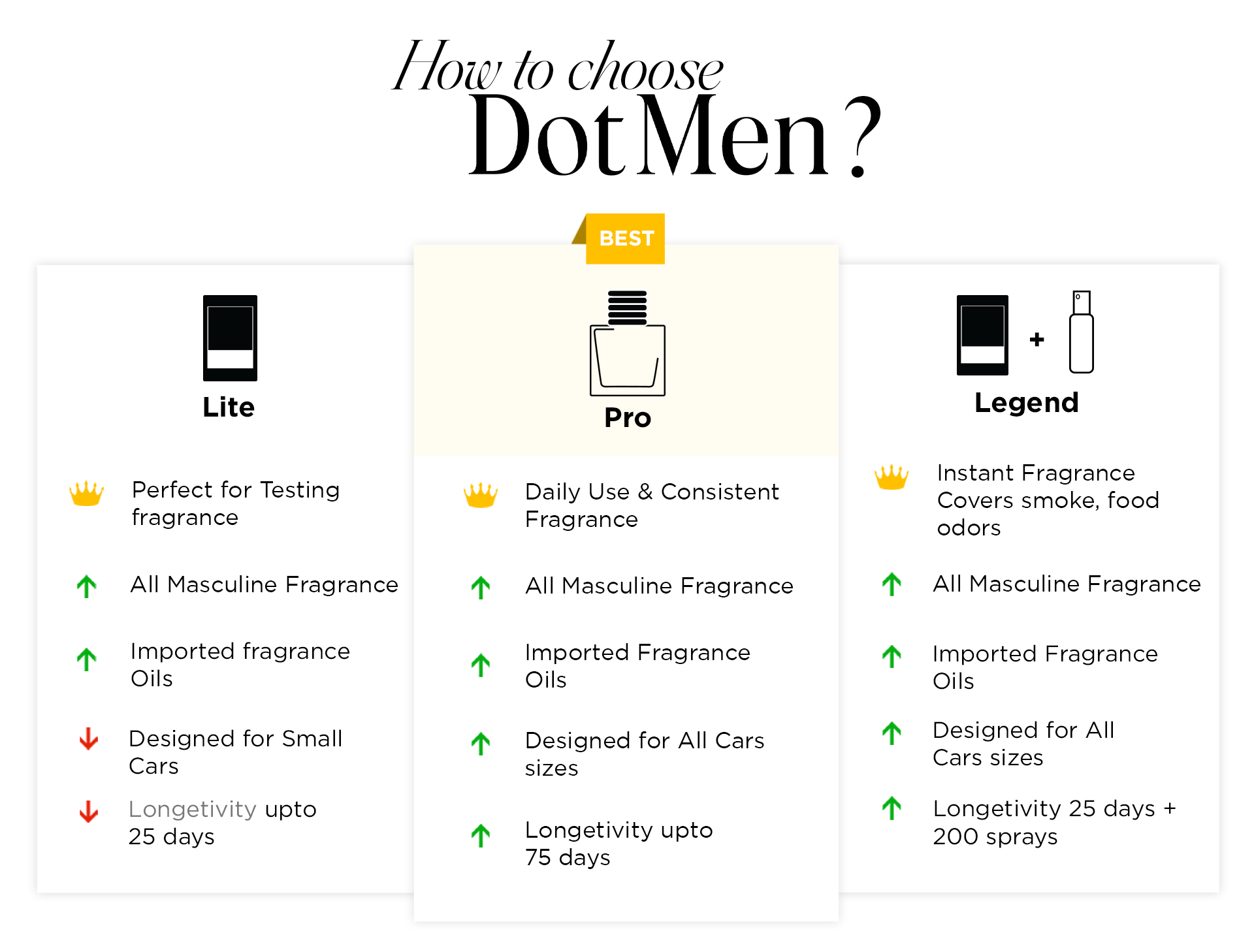 How to choose
DotMen?

Lite

Perfect for Testing fragrance

All Masculine Fragrance

Imported fragrance Oils

Designed for Small Cars

Longetivity upto 25 days

BEST

Pro

Daily Use & Consistent Fragrance

All Masculine Fragrance

Imported Fragrance Oils

Designed for All Cars sizes

Longetivity upto 75 days

+

Legend

Instant Fragrance Covers smoke, food odors

All Masculine Fragrance

Imported Fragrance Oils

Designed for All Cars sizes

Longetivity 25 days + 200 sprays