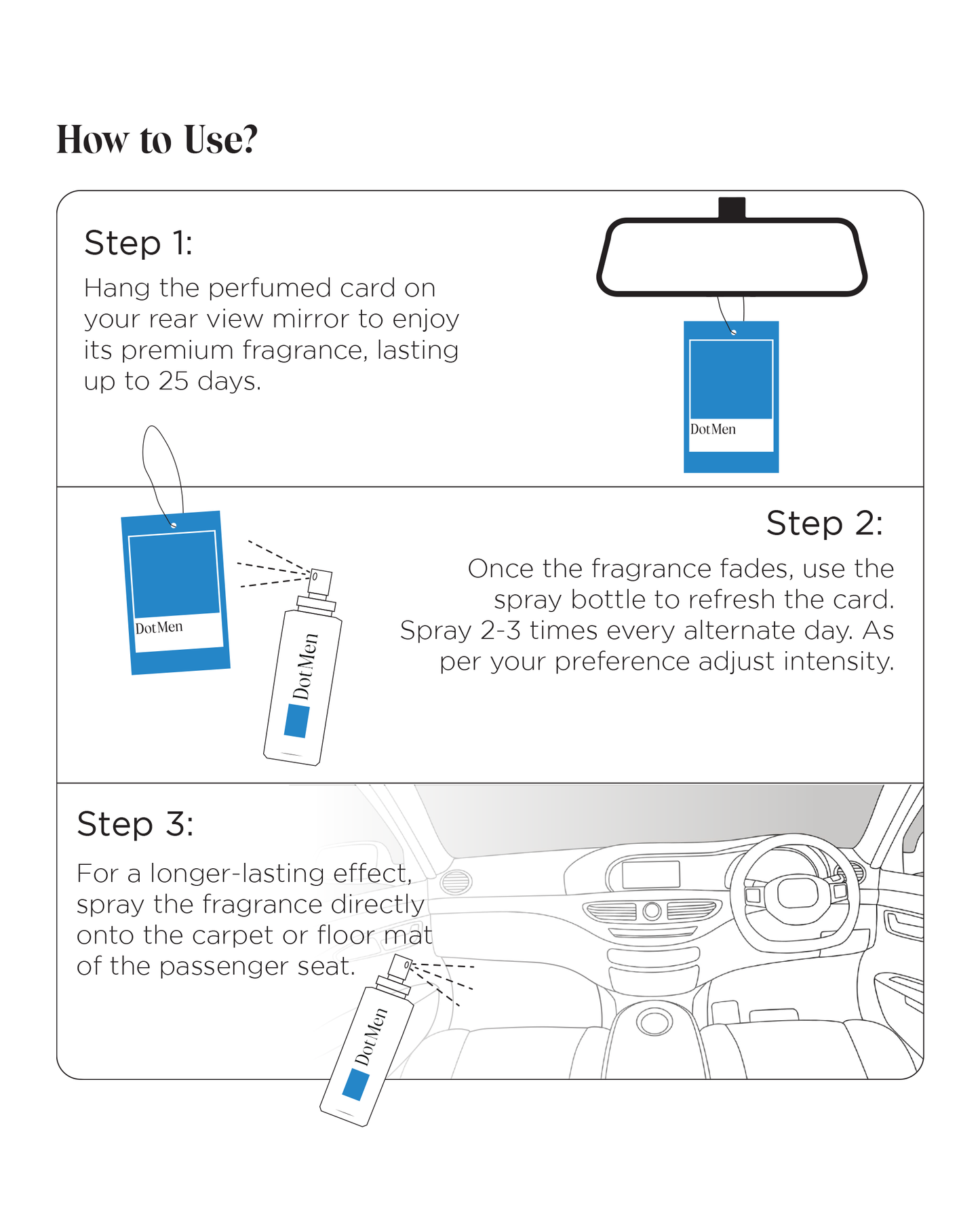 How to Use?

Step 1:

Hang the perfumed card on your rear view mirror to enjoy its premium fragrance, lasting up to 25 days.

DotMen

DotMen

DotMen

Step 2:

Once the fragrance fades, use the spray bottle to refresh the card. Spray 2-3 times every alternate day. As per your preference adjust intensity.

Step 3:

For a longer-lasting effect, spray the fragrance directly onto the carpet or floor mat of the passenger seat.

DotMen