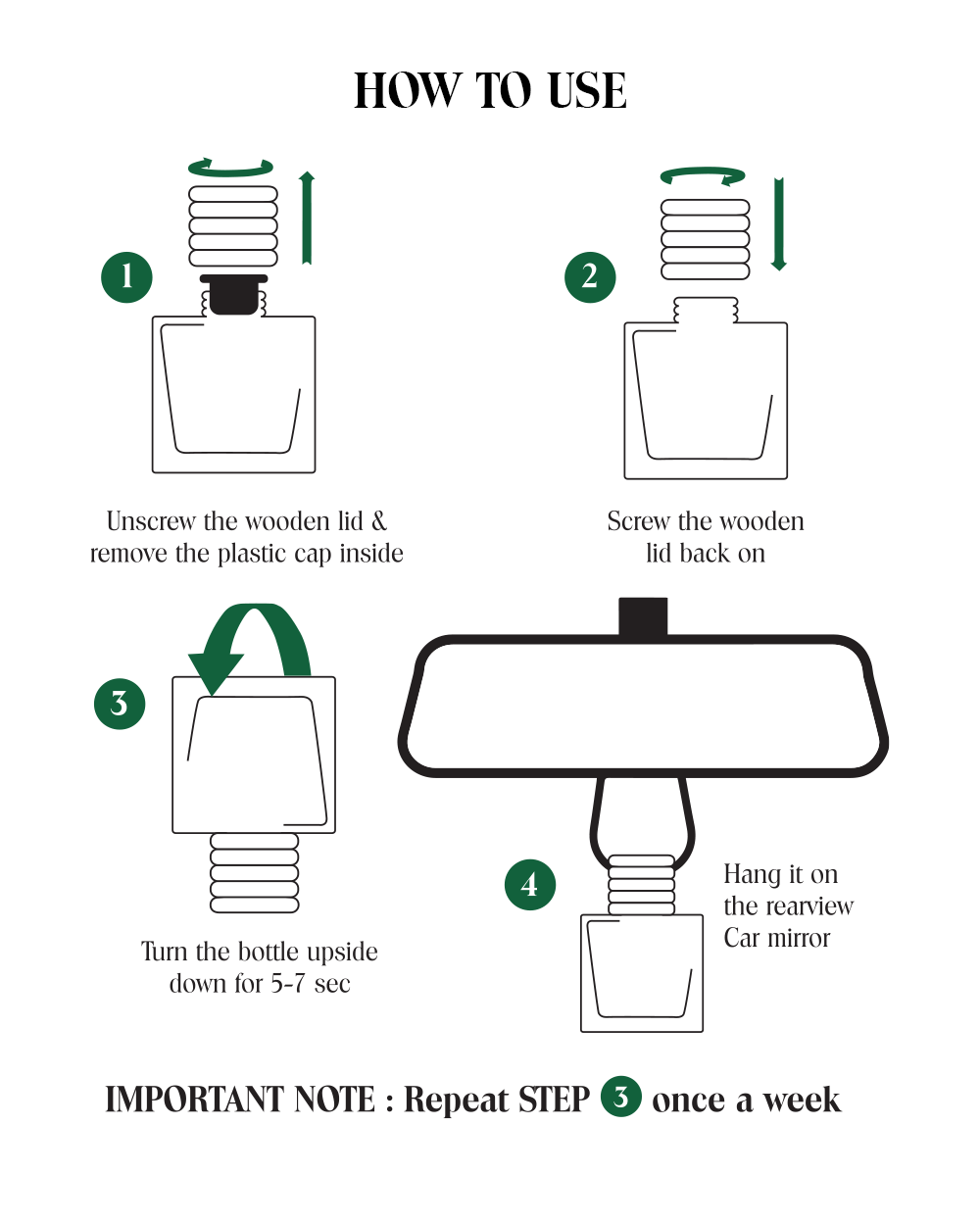 HOW TO USE

1

Unscrew the wooden lid & remove the plastic cap inside

2

Screw the wooden lid back on

3

Turn the bottle upside down for 5-7 sec

4

Hang it on the rearview Car mirror

IMPORTANT NOTE : Repeat STEP 3 once a week